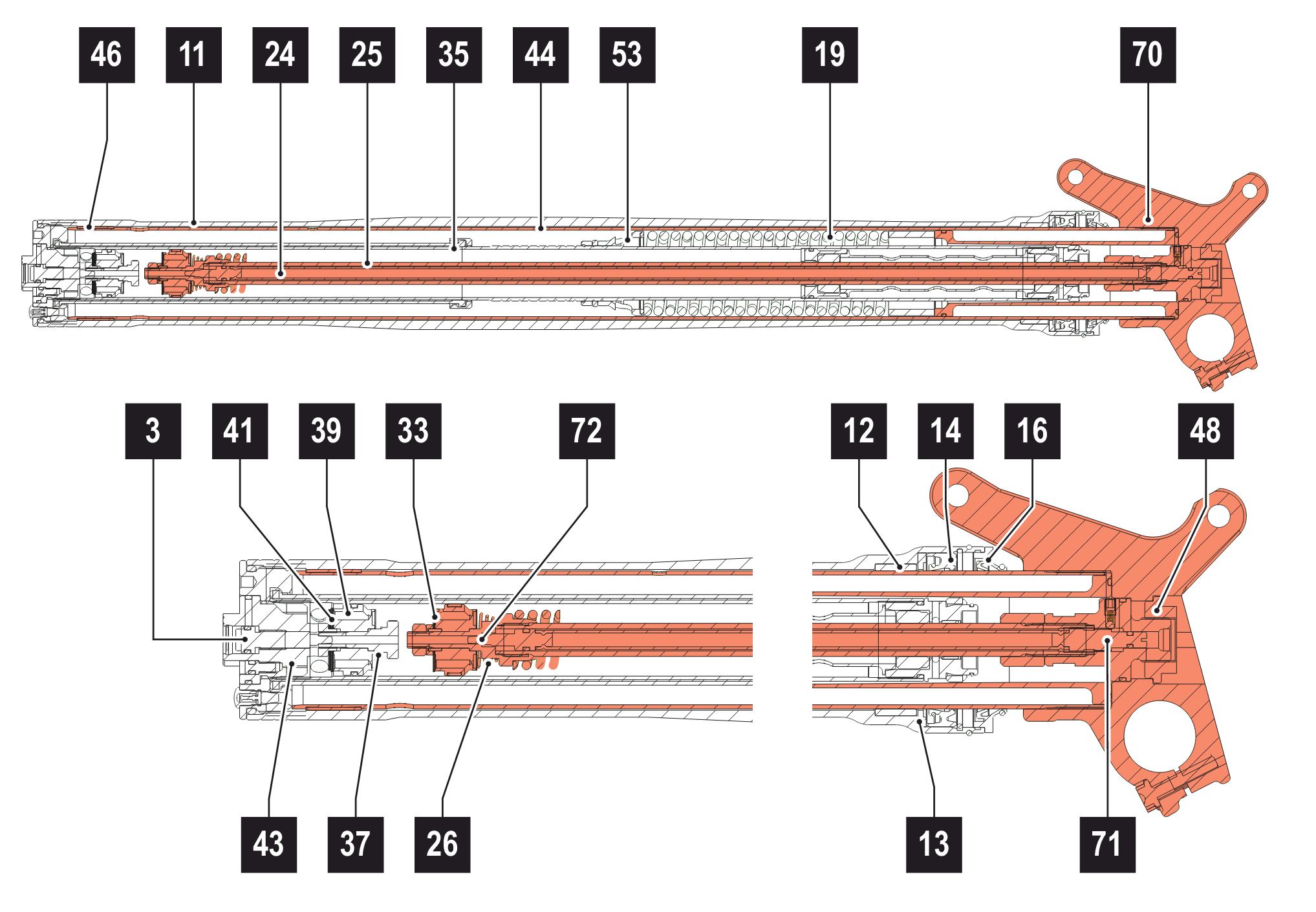 46 11 24 25 35 44 53 19 70

3 41 39 33 72 12 14 16 48

43 37 26 13 71